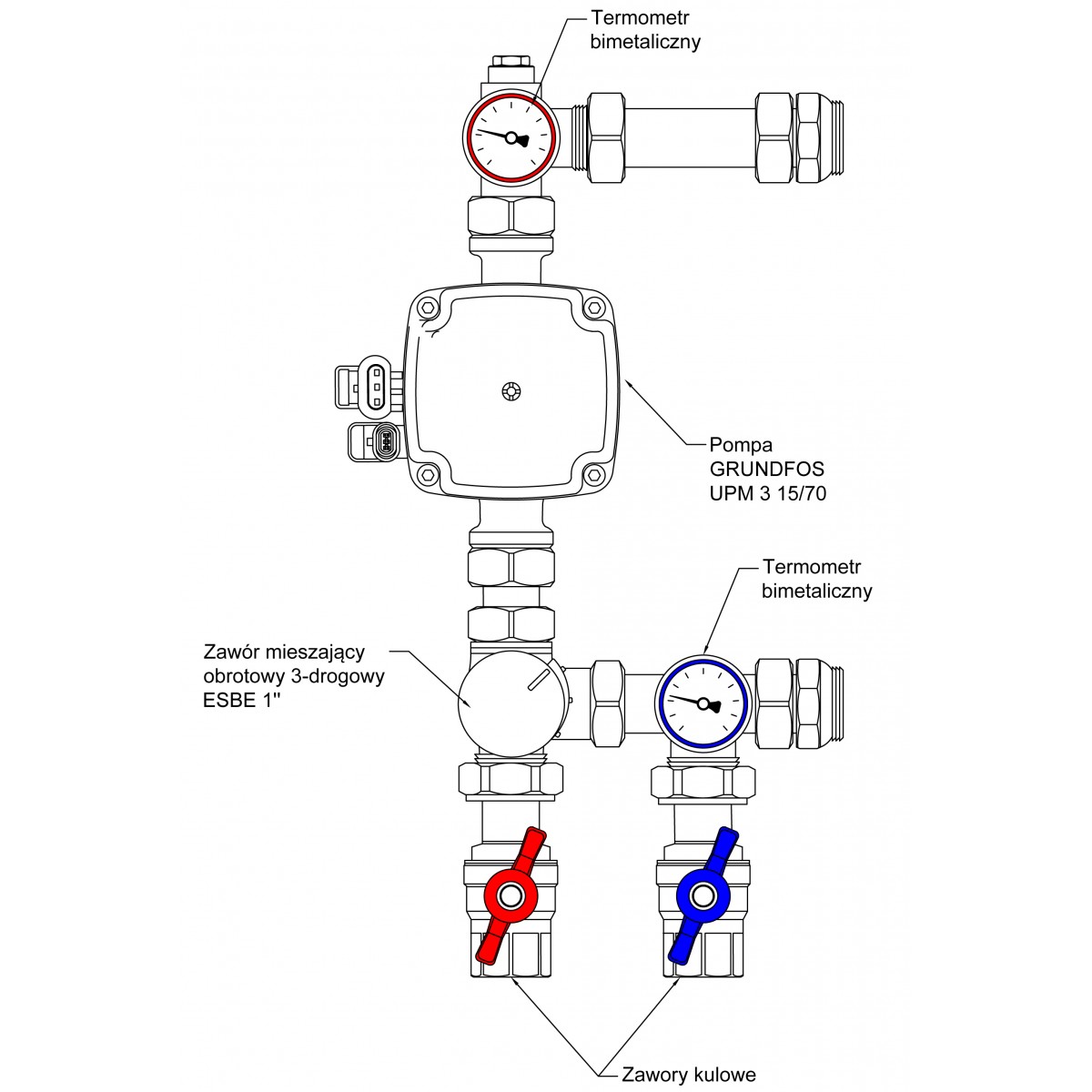 Termometr bimetaliczny

Pompa GRUNDFOS UPM 3 15/70

Termometr bimetaliczny

Zawór mieszający obrotowy 3-drogowy ESBE 1"

Zawory kulowe