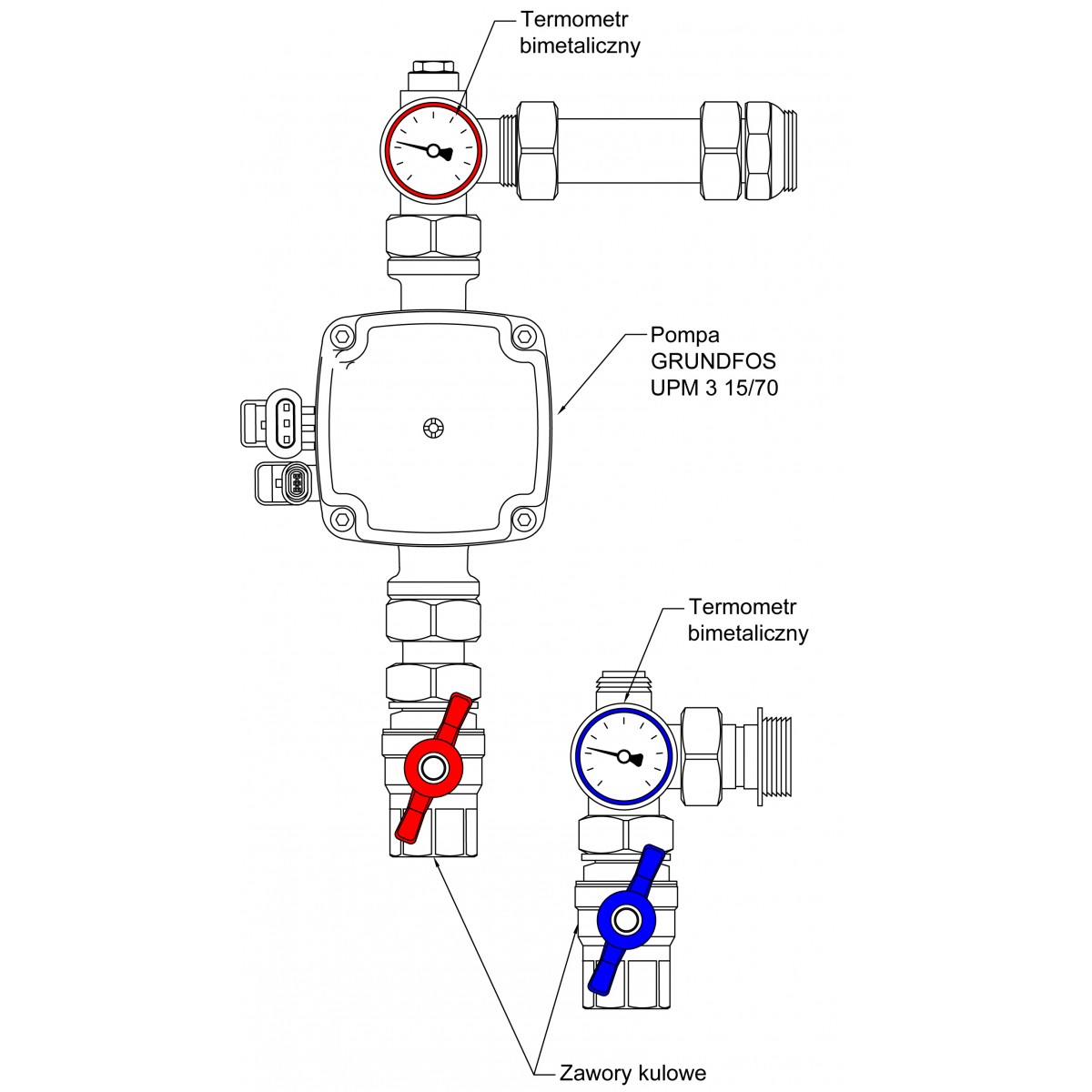 Termometr bimetaliczny

Pompa GRUNDFOS UPM 3 15/70

Termometr bimetaliczny

Zawory kulowe